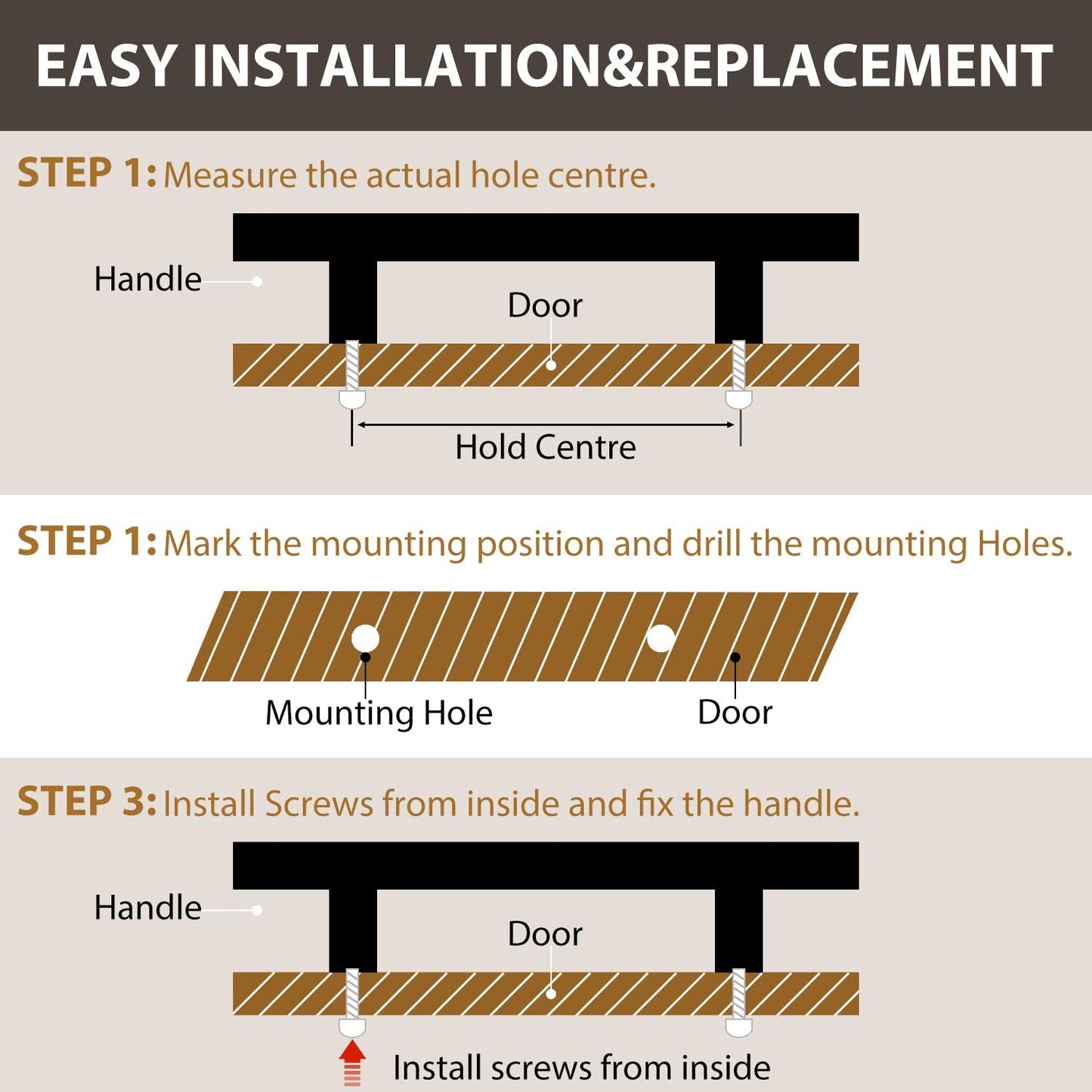 EASY INSTALLATION&REPLACEMENT

STEP 1: Measure the actual hole centre.

Handle

Door

Hold Centre

STEP 1: Mark the mounting position and drill the mounting Holes.

Mounting Hole

Door

STEP 3: Install Screws from inside and fix the handle.

Handle

Door

Install screws from inside