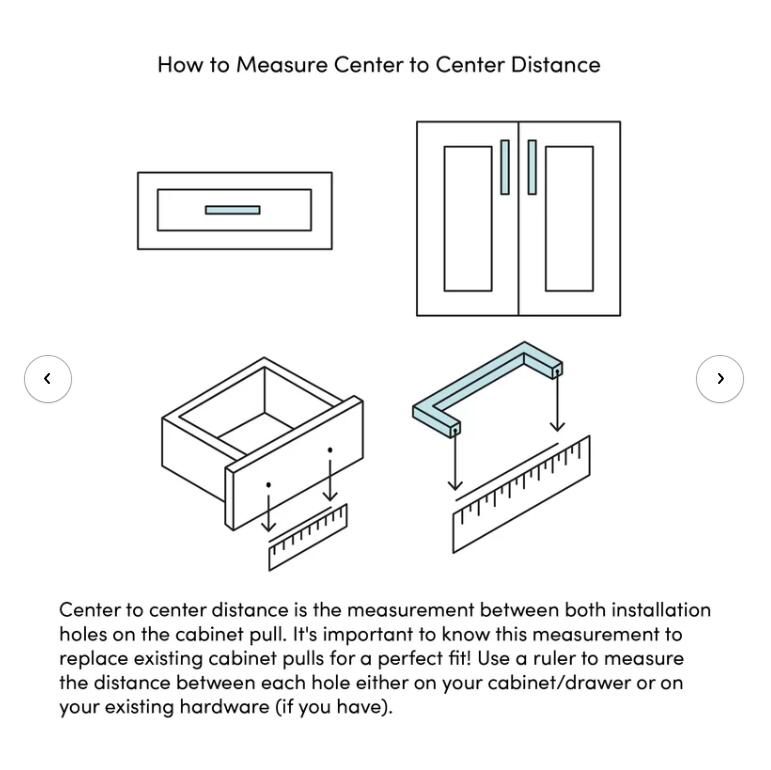 How to Measure Center to Center Distance

‹

›

Center to center distance is the measurement between both installation holes on the cabinet pull. It's important to know this measurement to replace existing cabinet pulls for a perfect fit! Use a ruler to measure the distance between each hole either on your cabinet/drawer or on your existing hardware (if you have).