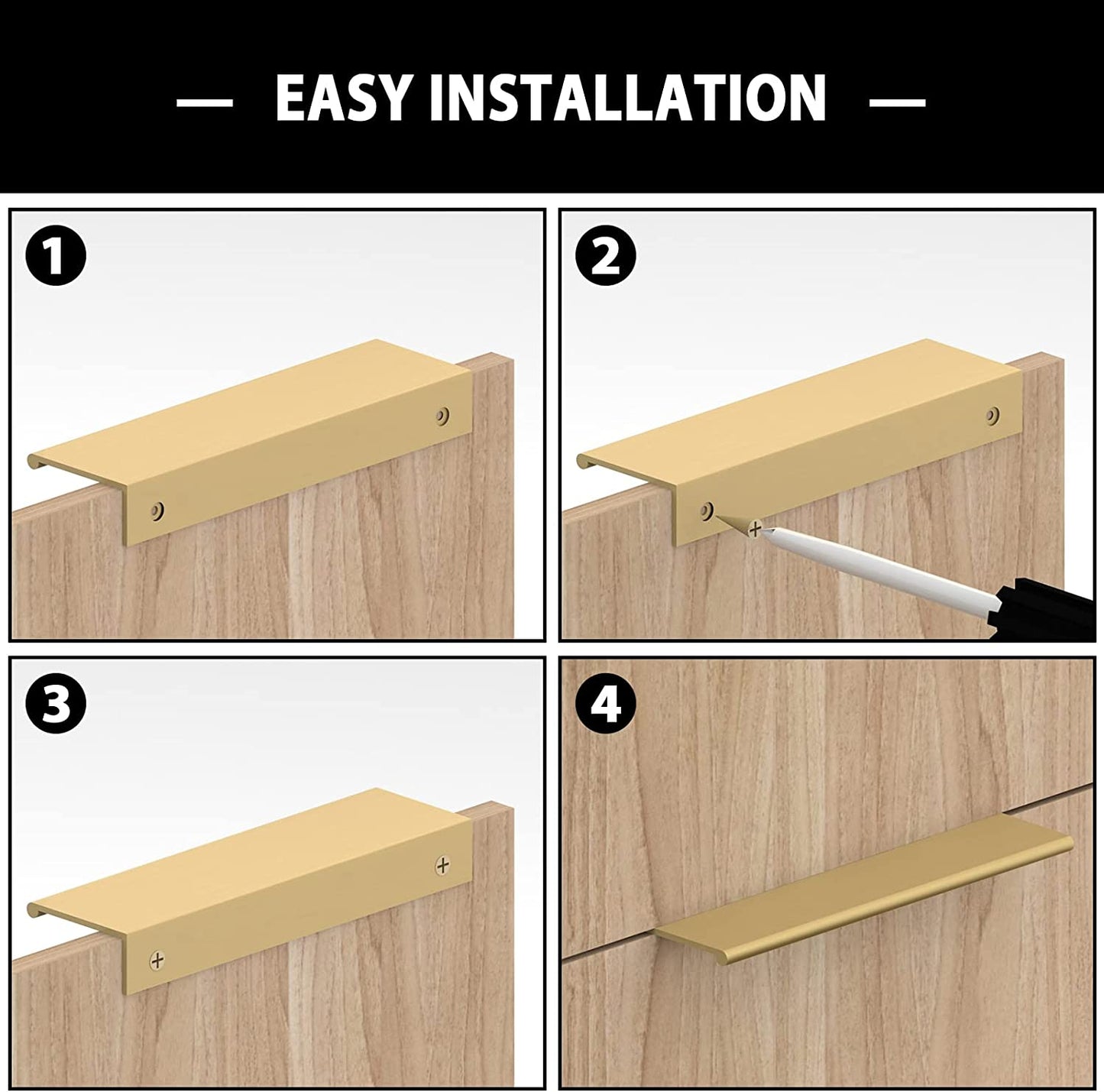 — EASY INSTALLATION —

1

2

3

4